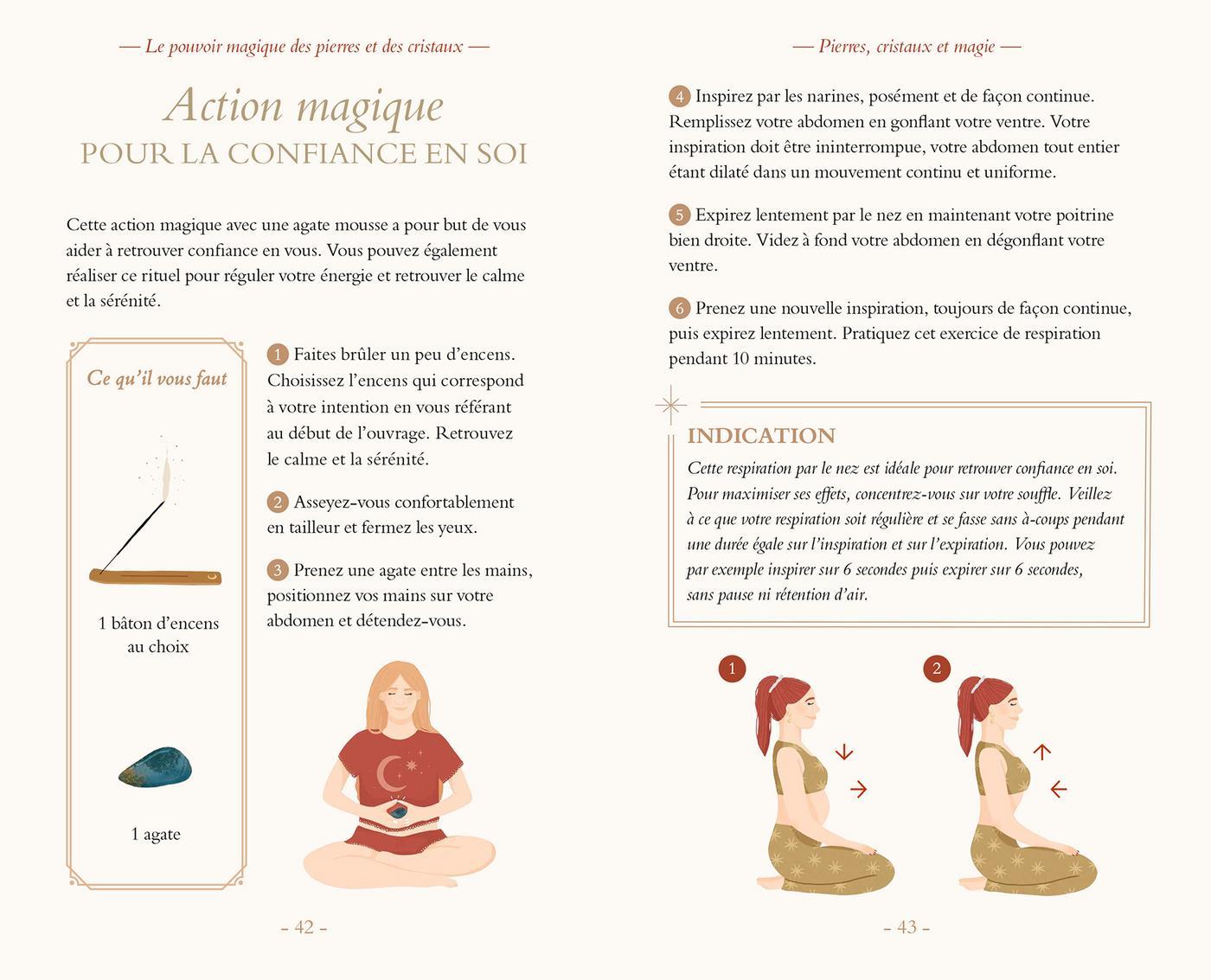 — Le pouvoir magique des pierres et des cristaux —

Action magique
POUR LA CONFIANCE EN SOI

Cette action magique avec une agate mousse a pour but de vous aider à retrouver confiance en vous. Vous pouvez également réaliser ce rituel pour réguler votre énergie et retrouver le calme et la sérénité.

Ce qu'il vous faut

1 bâton d'encens au choix

1 agate

1 Faites brûler un peu d'encens. Choisissez l'encens qui correspond à votre intention en vous référant au début de l'ouvrage. Retrouvez le calme et la sérénité.

2 Asseyez-vous confortablement en tailleur et fermez les yeux.

3 Prenez une agate entre les mains, positionnez vos mains sur votre abdomen et détendez-vous.

- 42 -

— Pierres, cristaux et magie —

4 Inspirez par les narines, posément et de façon continue. Remplissez votre abdomen en gonflant votre ventre. Votre inspiration doit être ininterrompue, votre abdomen tout entier étant dilaté dans un mouvement continu et uniforme.

5 Expirez lentement par le nez en maintenant votre poitrine bien droite. Videz à fond votre abdomen en dégonflant votre ventre.

6 Prenez une nouvelle inspiration, toujours de façon continue, puis expirez lentement. Pratiquez cet exercice de respiration pendant 10 minutes.

INDICATION
Cette respiration par le nez est idéale pour retrouver confiance en soi. Pour maximiser ses effets, concentrez-vous sur votre souffle. Veillez à ce que votre respiration soit régulière et se fasse sans à-coups pendant une durée égale sur l'inspiration et sur l'expiration. Vous pouvez par exemple inspirer sur 6 secondes puis expirer sur 6 secondes, sans pause ni rétention d'air.

1

2

- 43 -